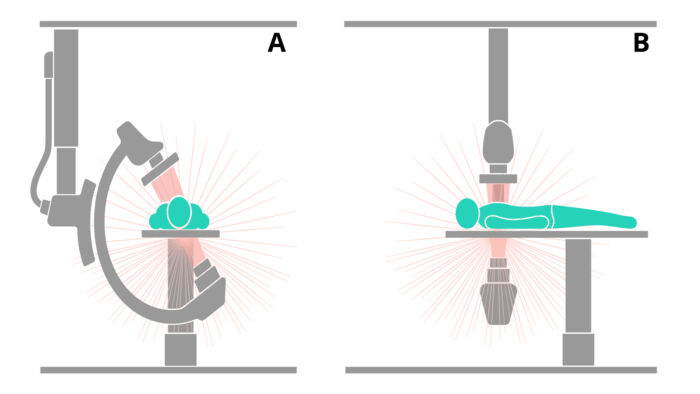 A

B